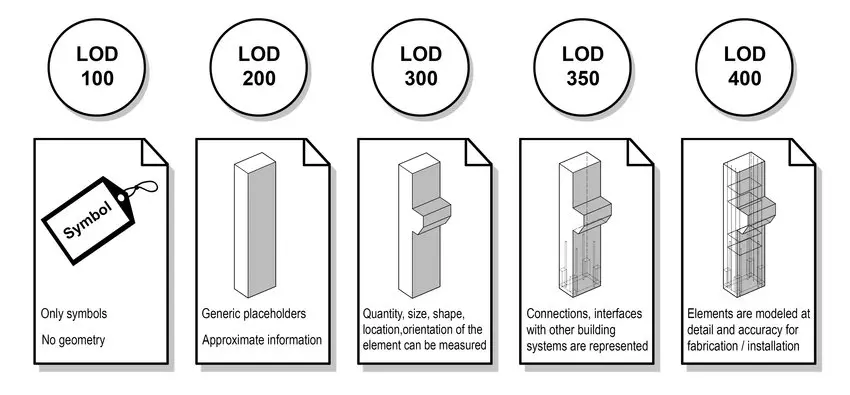 LOD 100

LOD 200

LOD 300

LOD 350

LOD 400

Symbol

Only symbols

No geometry

Generic placeholders

Approximate information

Quantity, size, shape, location,orientation of the element can be measured

Connections, interfaces with other building systems are represented

Elements are modeled at detail and accuracy for fabrication / installation